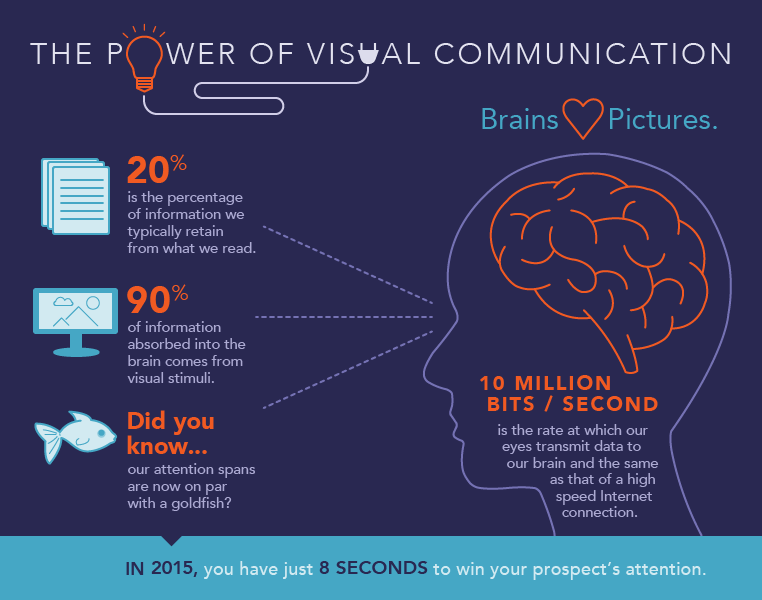 THE POWER OF VISUAL COMMUNICATION

Brains Pictures.

20%
is the percentage of information we typically retain from what we read.

90%
of information absorbed into the brain comes from visual stimuli.

Did you know...
our attention spans are now on par with a goldfish?

10 MILLION BITS / SECOND
is the rate at which our eyes transmit data to our brain and the same as that of a high speed Internet connection.

IN 2015, you have just 8 SECONDS to win your prospect's attention.